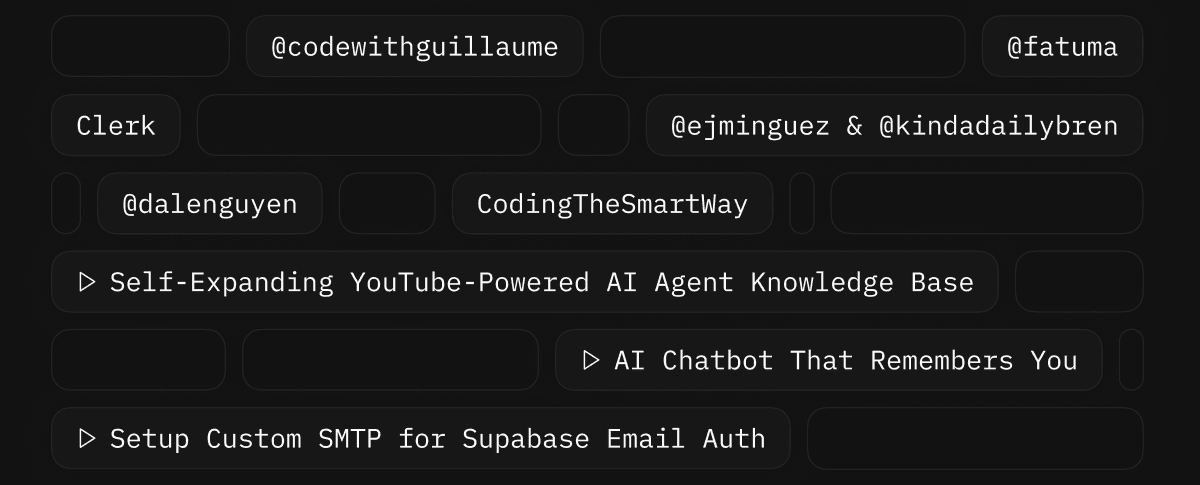 @codewithguillaume

@fatuma

Clerk

@ejminguez & @kindadailybren

@dalenguyen

CodingTheSmartWay

▷ Self-Expanding YouTube-Powered AI Agent Knowledge Base

▷ AI Chatbot That Remembers You

▷ Setup Custom SMTP for Supabase Email Auth